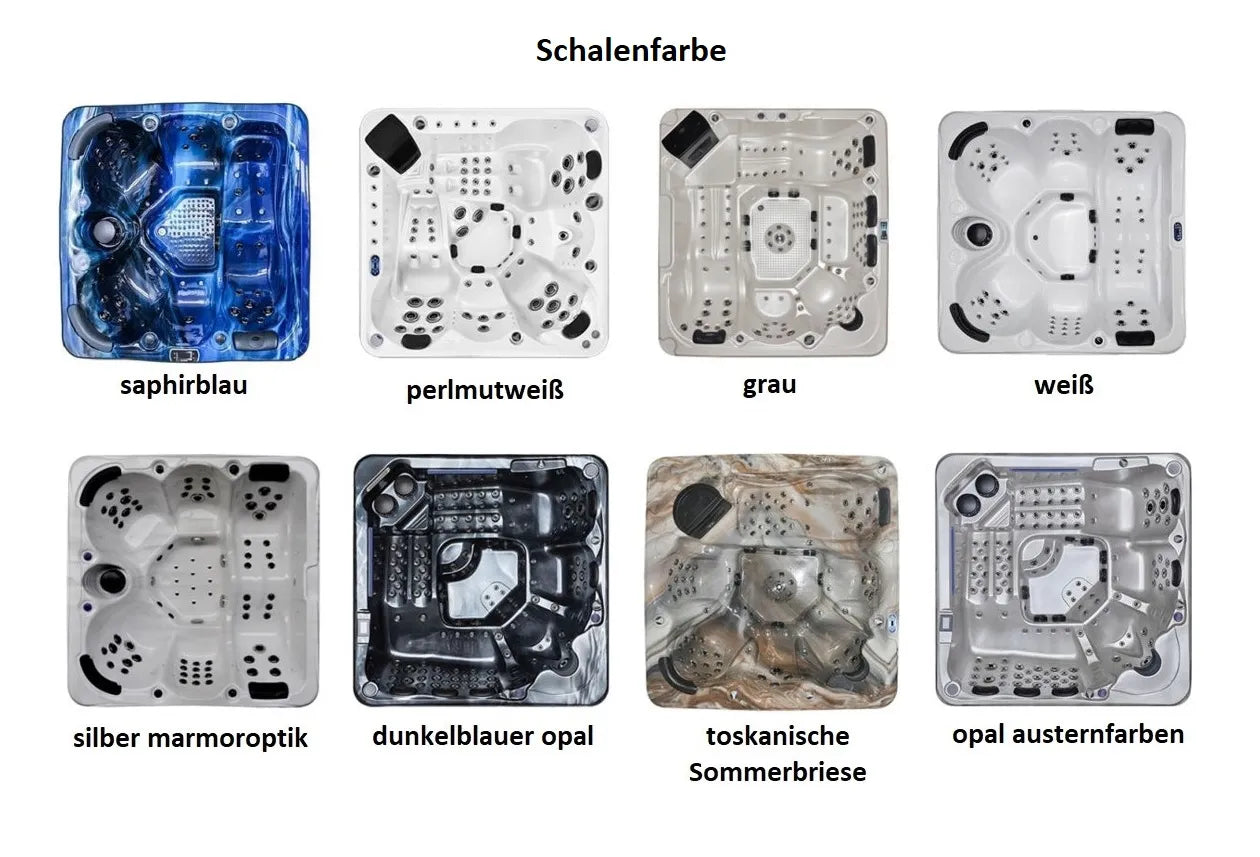 Schalenfarbe

saphirblau

perlmutweiß

grau

weiß

silber marmoroptik

dunkelblauer opal

toskanische Sommerbriese

opal austernfarben